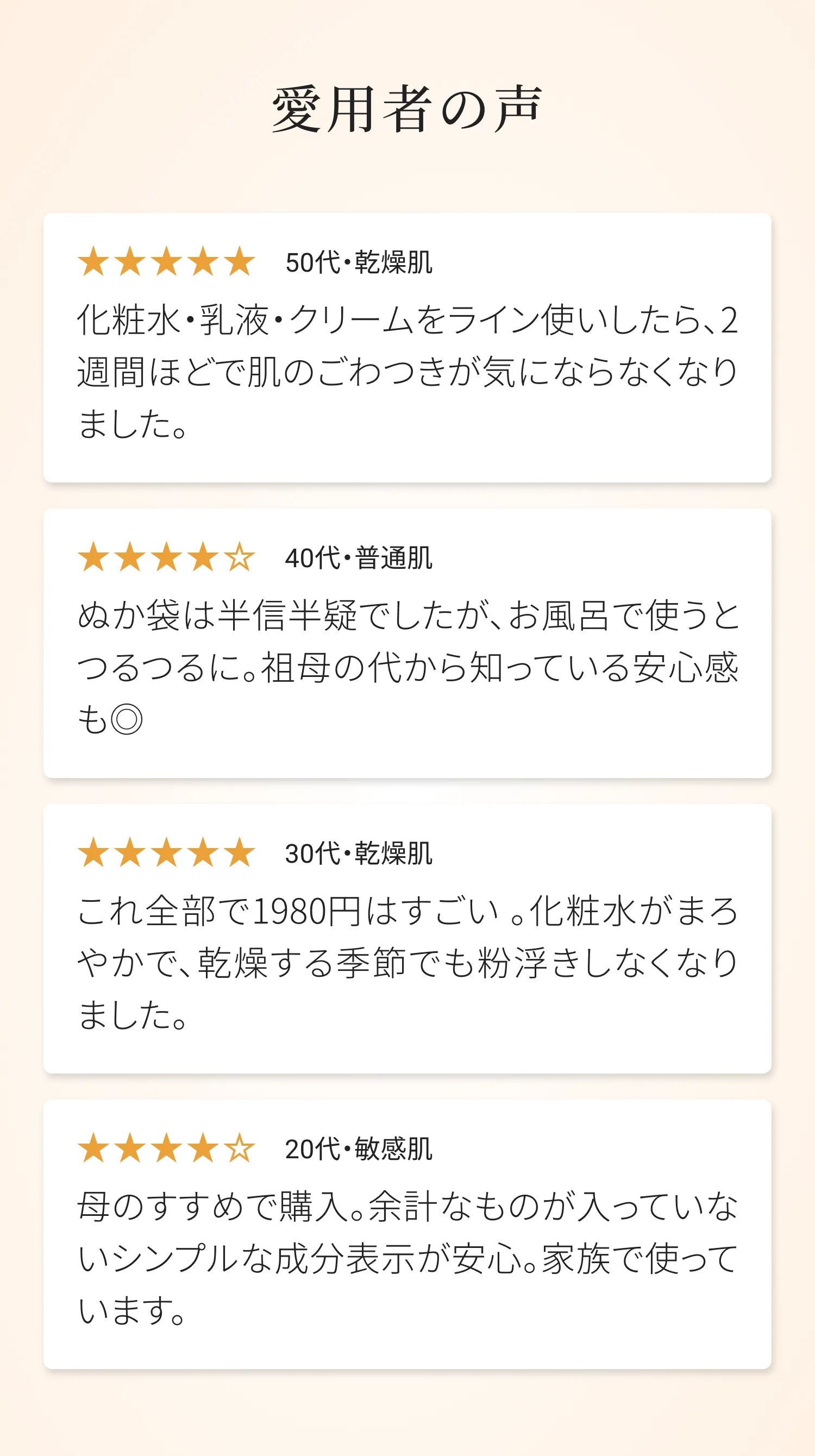 愛用者の声

★★★★★ 50代・乾燥肌

化粧水・乳液・クリームをライン使いしたら、2週間ほどで肌のごわつきが気にならなくなりました。

★★★★☆ 40代・普通肌

ぬか袋は半信半疑でしたが、お風呂で使うとつるつるに。祖母の代から知っている安心感も◎

★★★★★ 30代・乾燥肌

これ全部で1980円はすごい 。化粧水がまろやかで、乾燥する季節でも粉浮きしなくなりました。

★★★★☆ 20代・敏感肌

母のすすめで購入。余計なものが入っていないシンプルな成分表示が安心。家族で使っています。